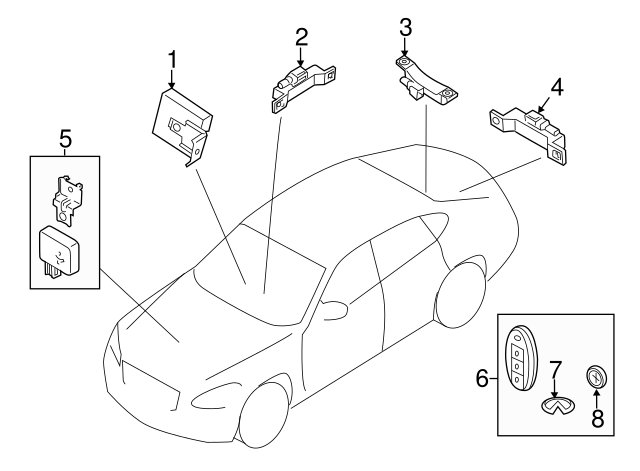 1
2
3
4
5
6
7
8