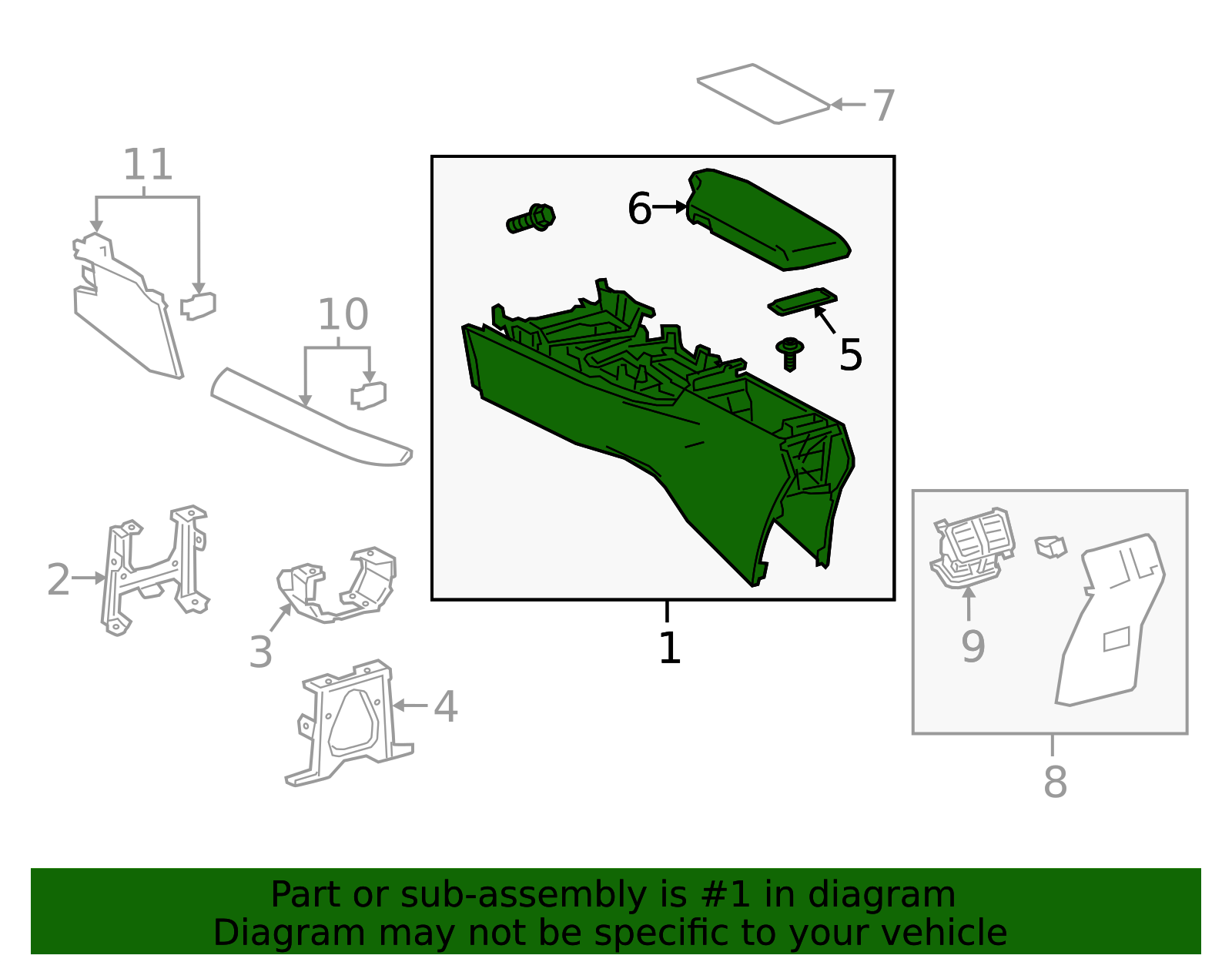 7

11

6

10

5

2

3

1

9

4

8

Part or sub-assembly is #1 in diagram
Diagram may not be specific to your vehicle