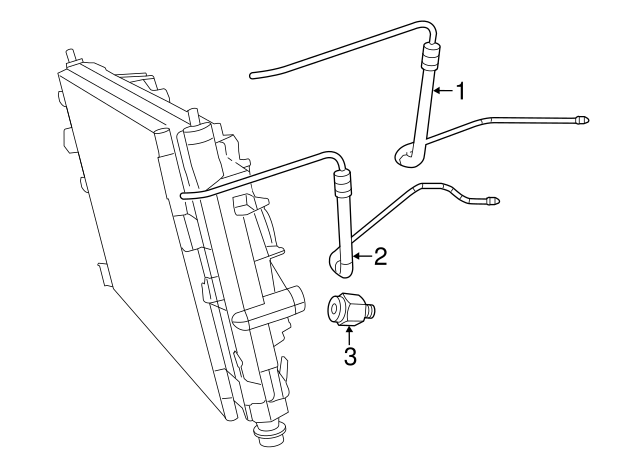 1
2
3