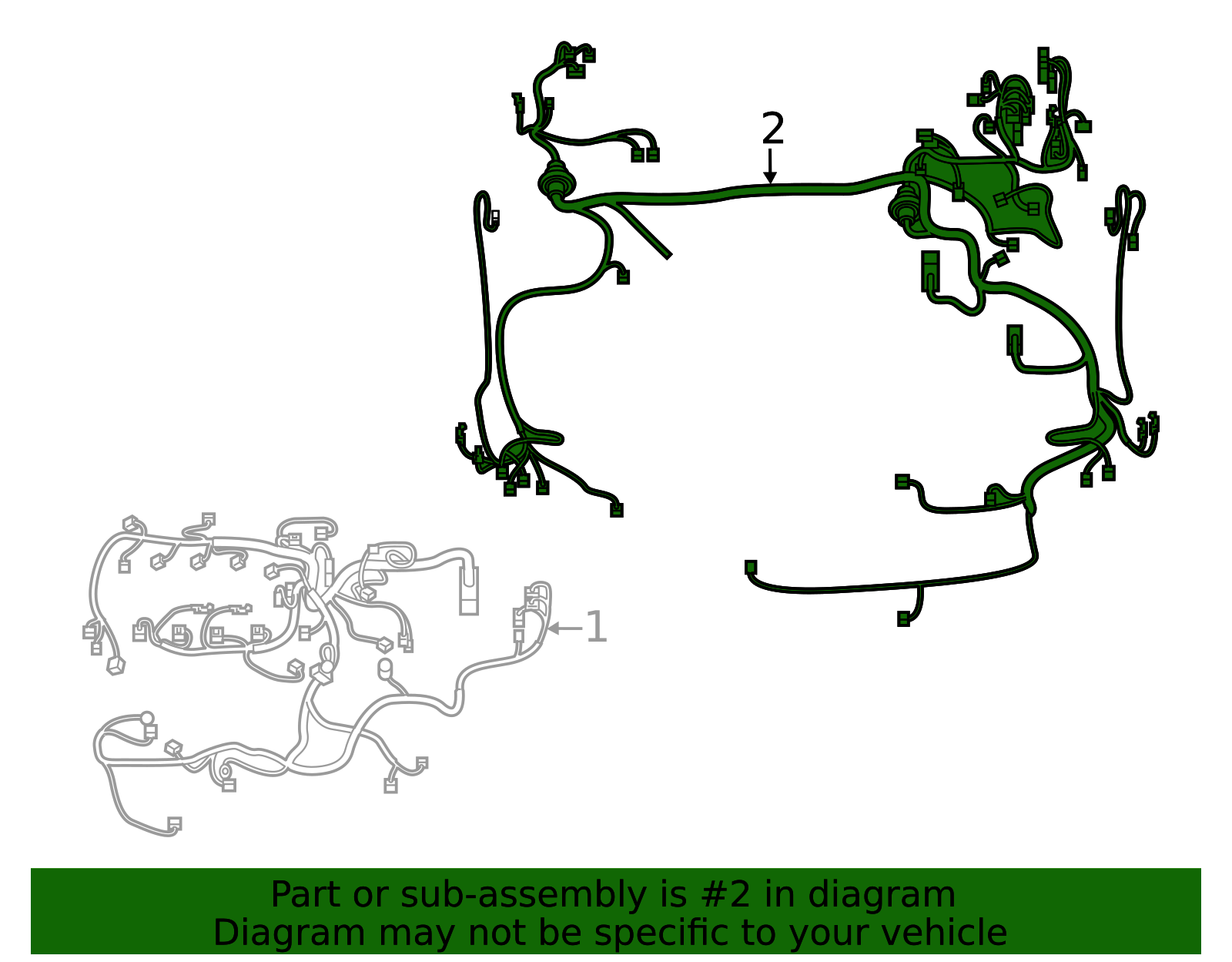 2

1

Part or sub-assembly is #2 in diagram
Diagram may not be specific to your vehicle