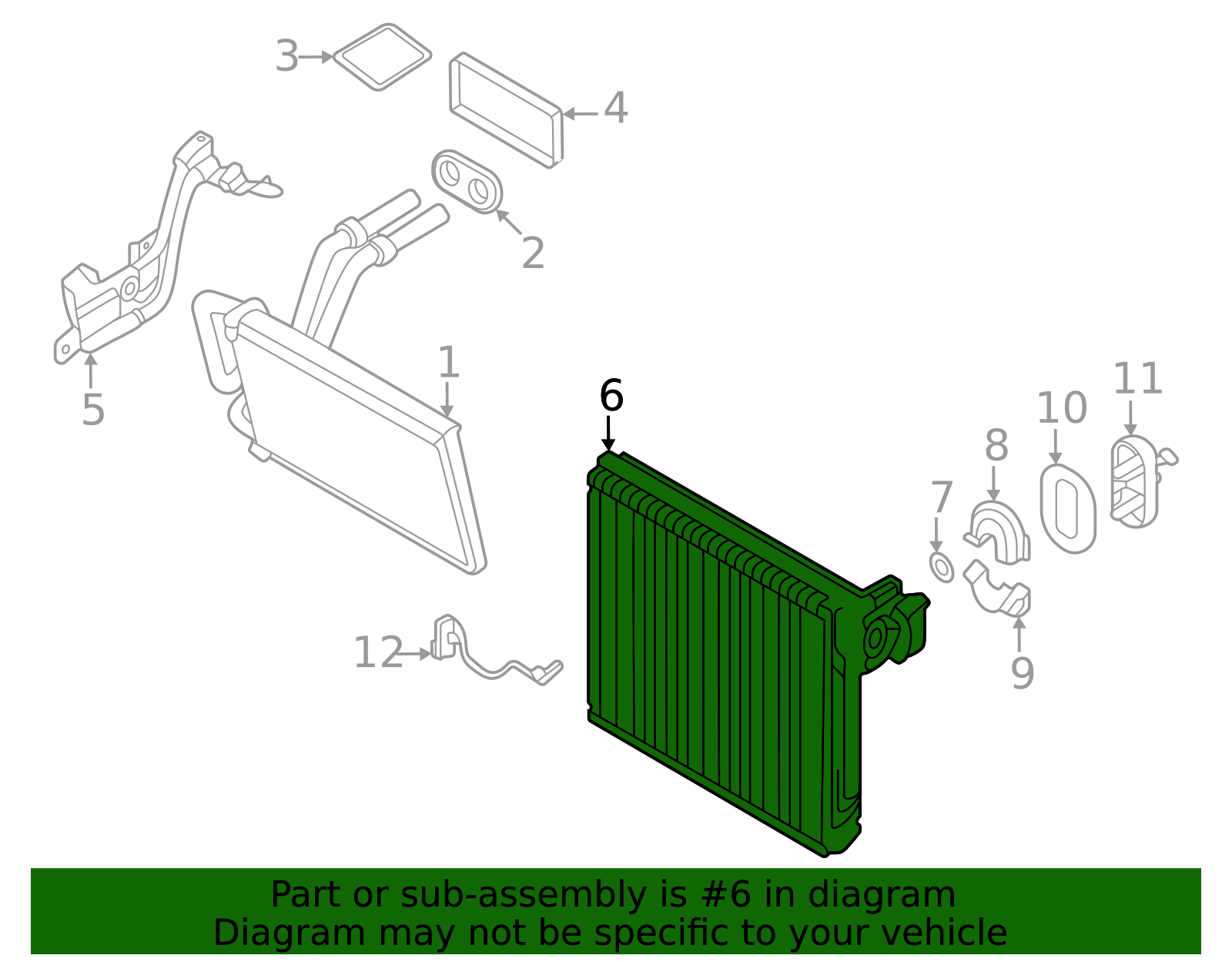 3
4
2
5
1
6
11
10
8
7
9
12

Part or sub-assembly is #6 in diagram
Diagram may not be specific to your vehicle