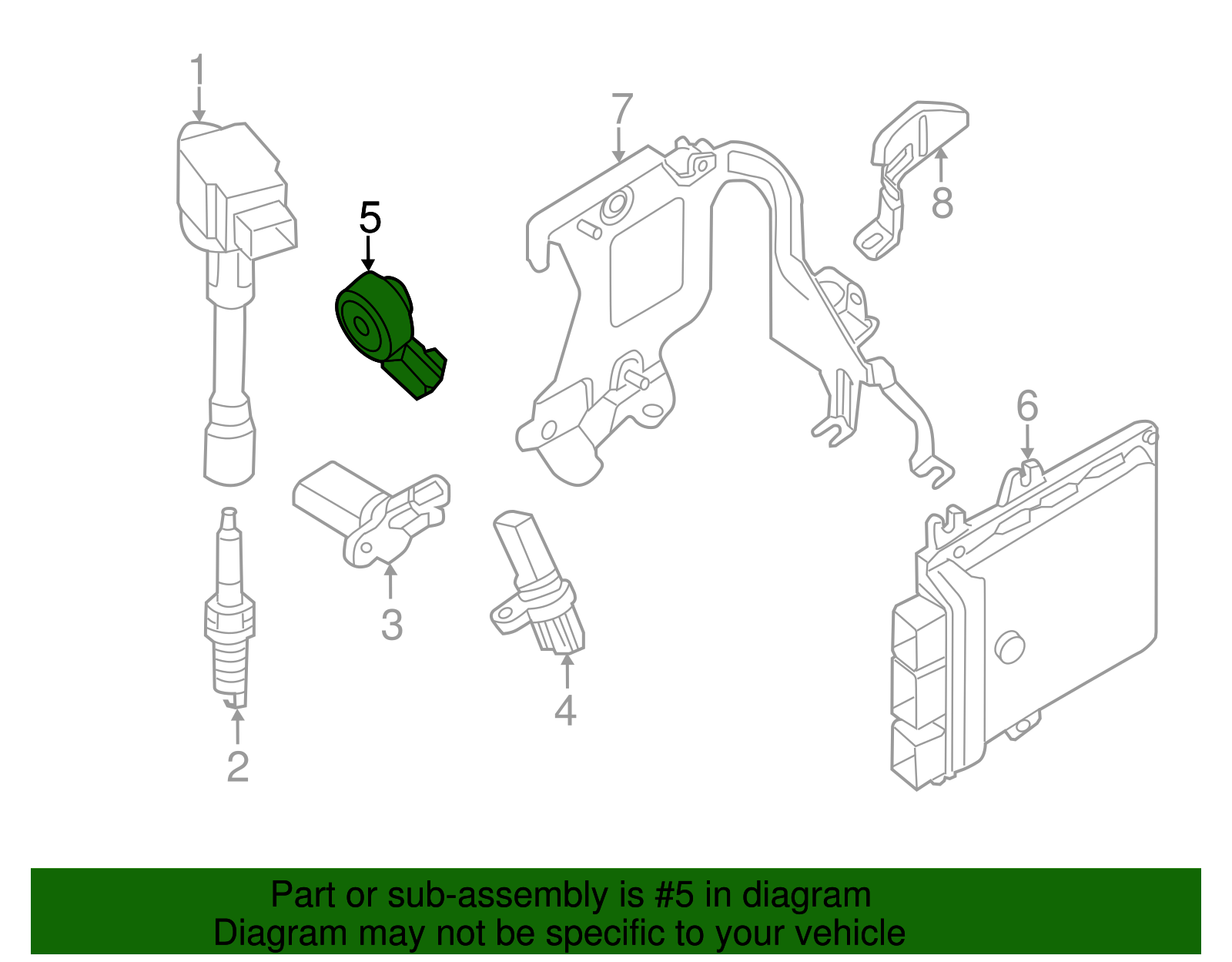 1
5
7
8
6
3
4
2
Part or sub-assembly is #5 in diagram
Diagram may not be specific to your vehicle