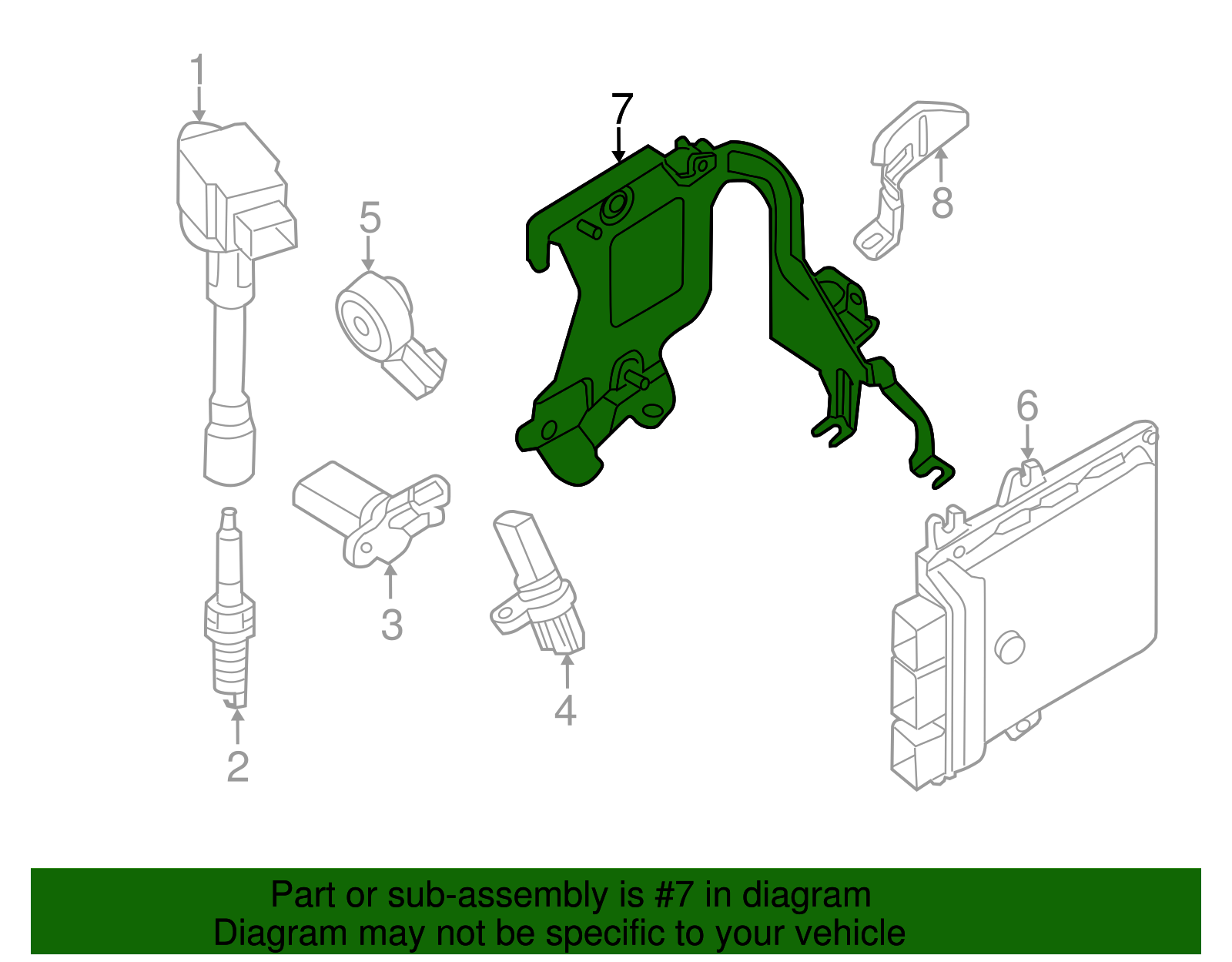 1
7
8
5
6
3
4
2

Part or sub-assembly is #7 in diagram
Diagram may not be specific to your vehicle