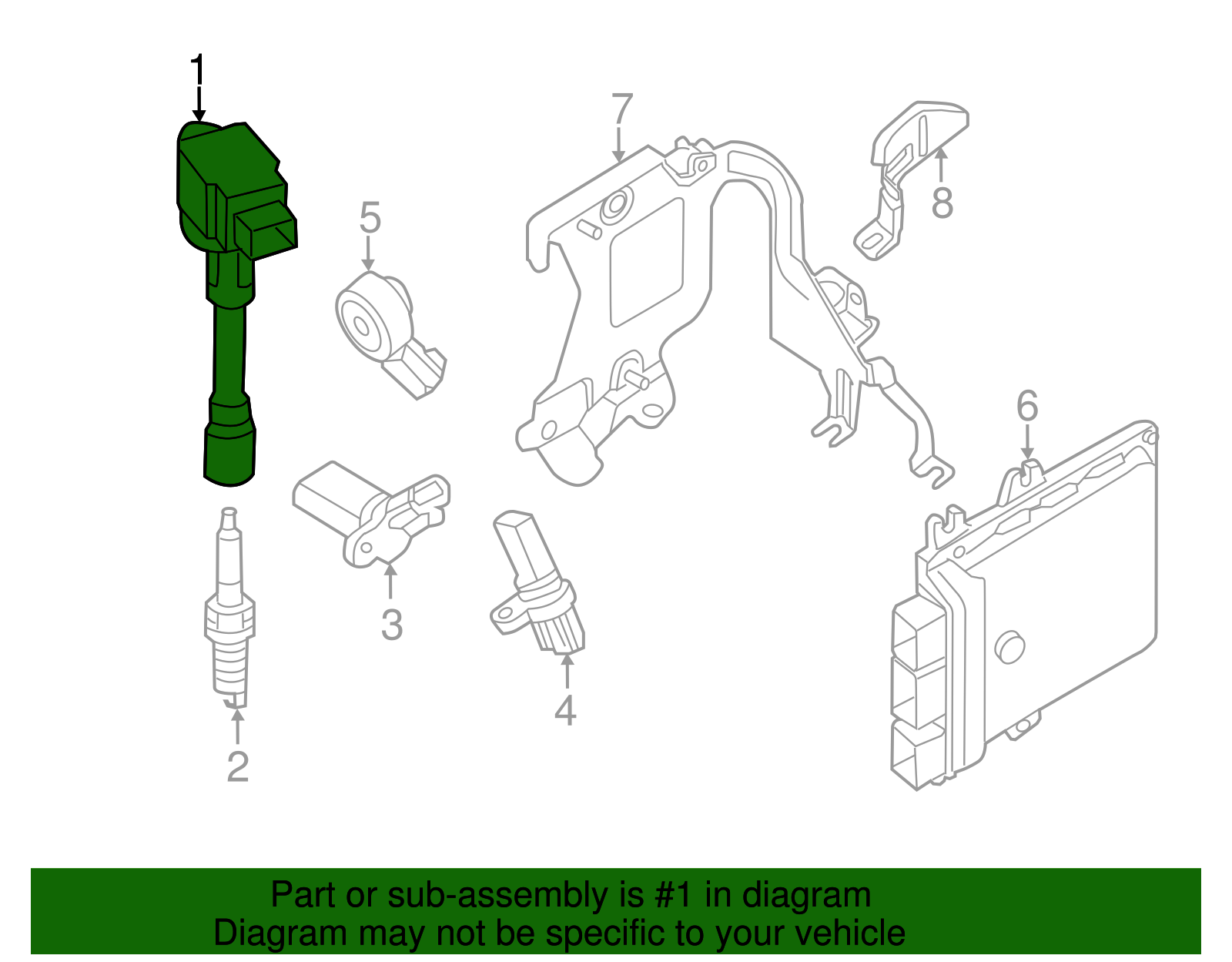 1
7
8
5
6
3
4
2

Part or sub-assembly is #1 in diagram
Diagram may not be specific to your vehicle