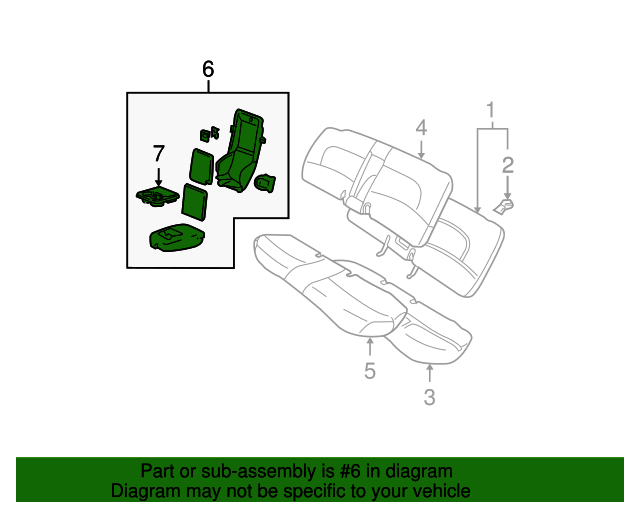 6
7
4
1
2
5
3

Part or sub-assembly is #6 in diagram
Diagram may not be specific to your vehicle