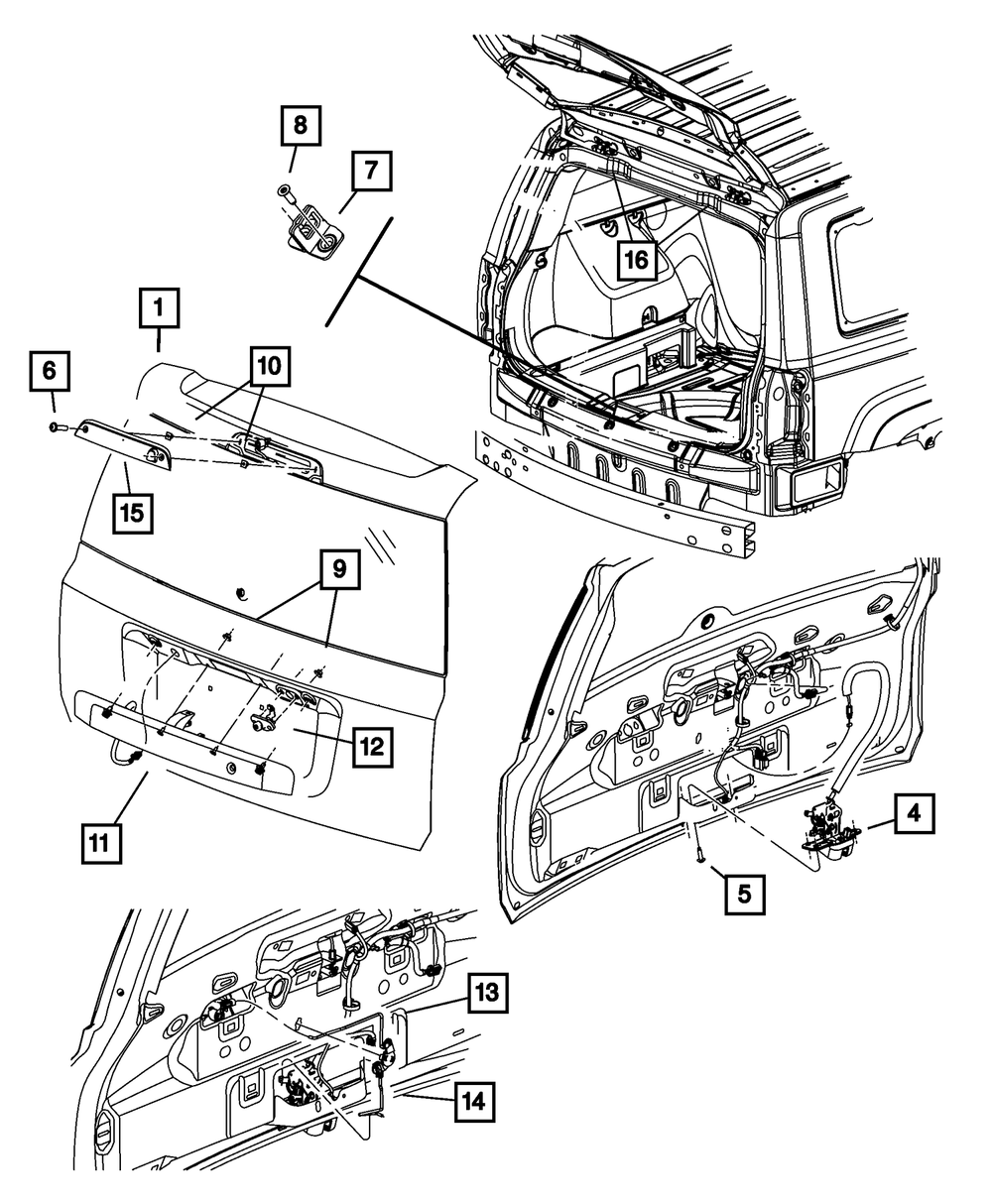 8
7
16
1
10
6
15
9
12
11
4
5
13
14