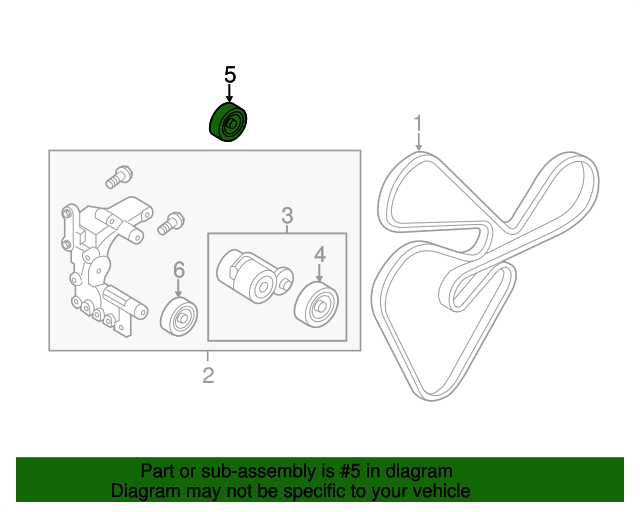 5

1

3

4

6

2

Part or sub-assembly is #5 in diagram
Diagram may not be specific to your vehicle