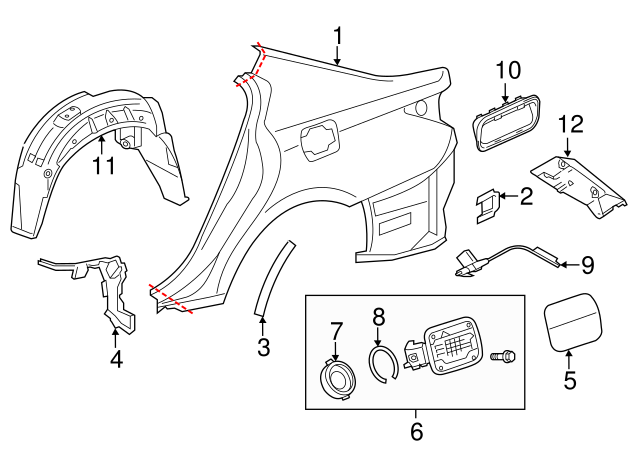 1
10
12
11
2
9
4
3
7
8
5
6