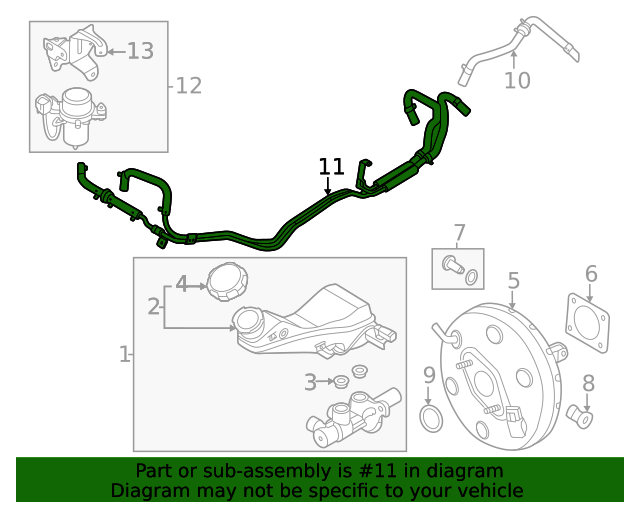 13
12
10
11
7
4
2
5
6
1
3
9
8
Part or sub-assembly is #11 in diagram
Diagram may not be specific to your vehicle