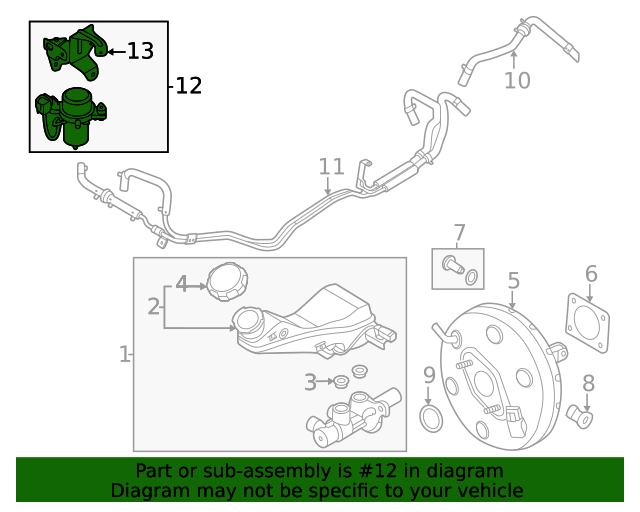 13
12
10
11
7
4
2
5
6
1
3
9
8
Part or sub-assembly is #12 in diagram
Diagram may not be specific to your vehicle