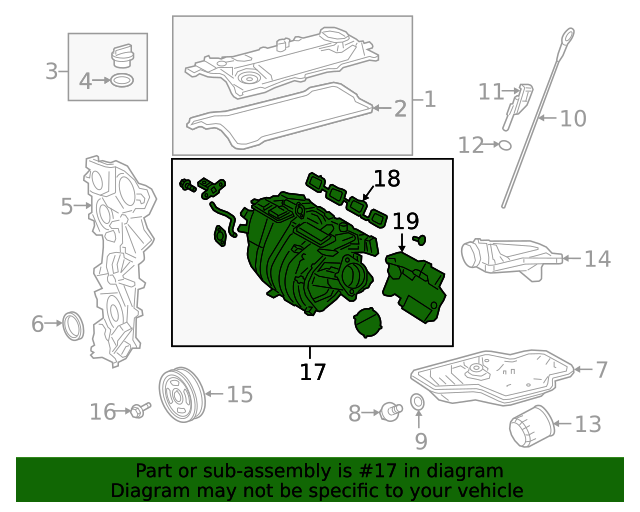 3
4
2
1
11
10
12
5
18
19
14
6
17
7
15
16
8
9
13

Part or sub-assembly is #17 in diagram
Diagram may not be specific to your vehicle