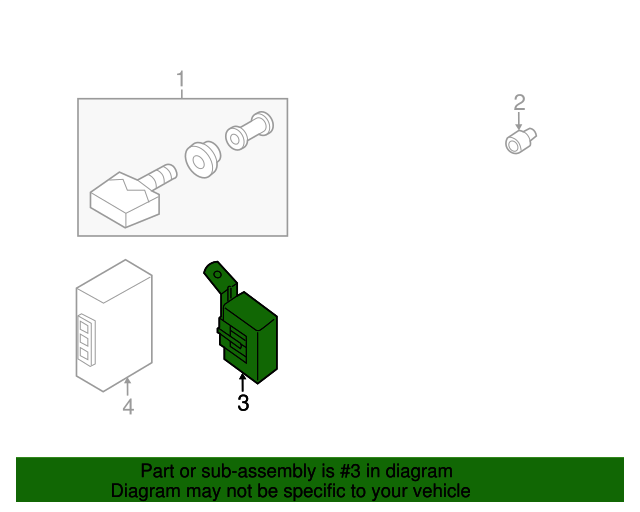 1

2

4

3

Part or sub-assembly is #3 in diagram
Diagram may not be specific to your vehicle