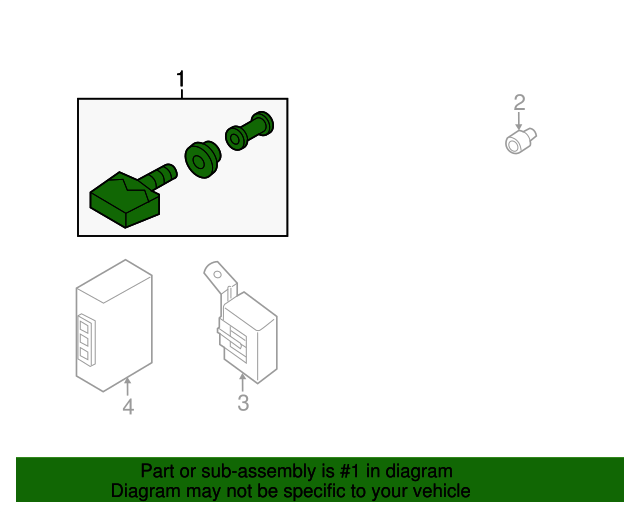 1

2

4

3

Part or sub-assembly is #1 in diagram
Diagram may not be specific to your vehicle