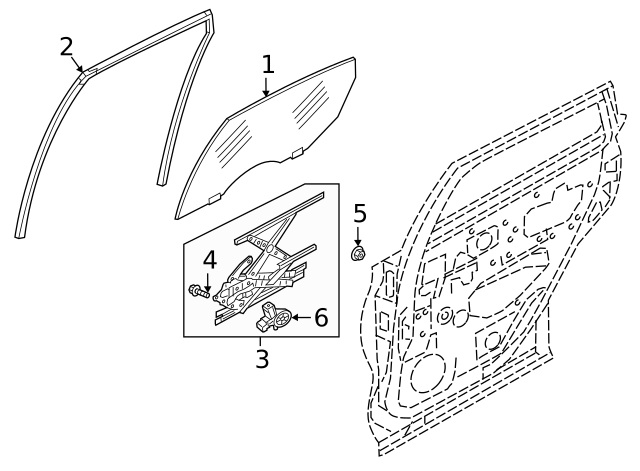 2
1
5
4
6
3