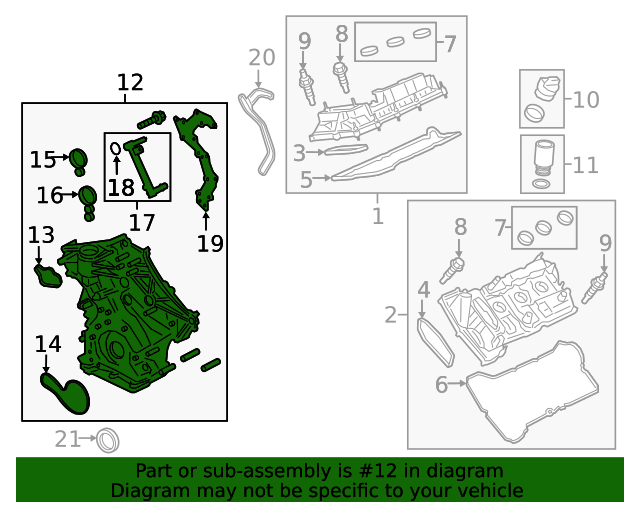 12
15
16
18
17
19
13
14
21
20
9
8
7
3
5
1
10
11
8
7
9
4
2
6

Part or sub-assembly is #12 in diagram
Diagram may not be specific to your vehicle