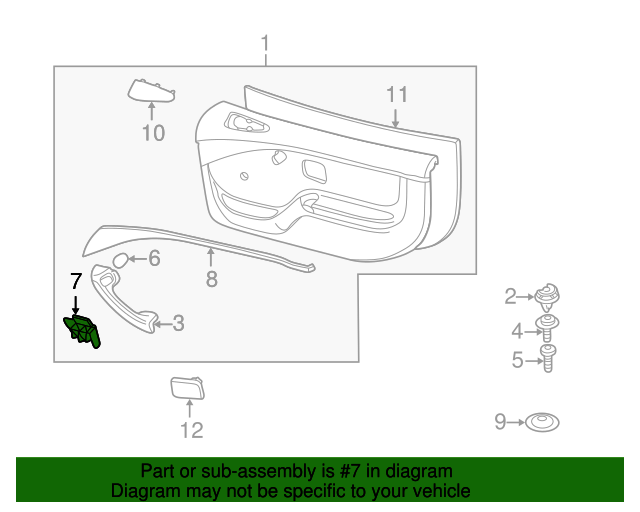 1
10
11
6
8
7
3
2
4
5
12
9

Part or sub-assembly is #7 in diagram
Diagram may not be specific to your vehicle