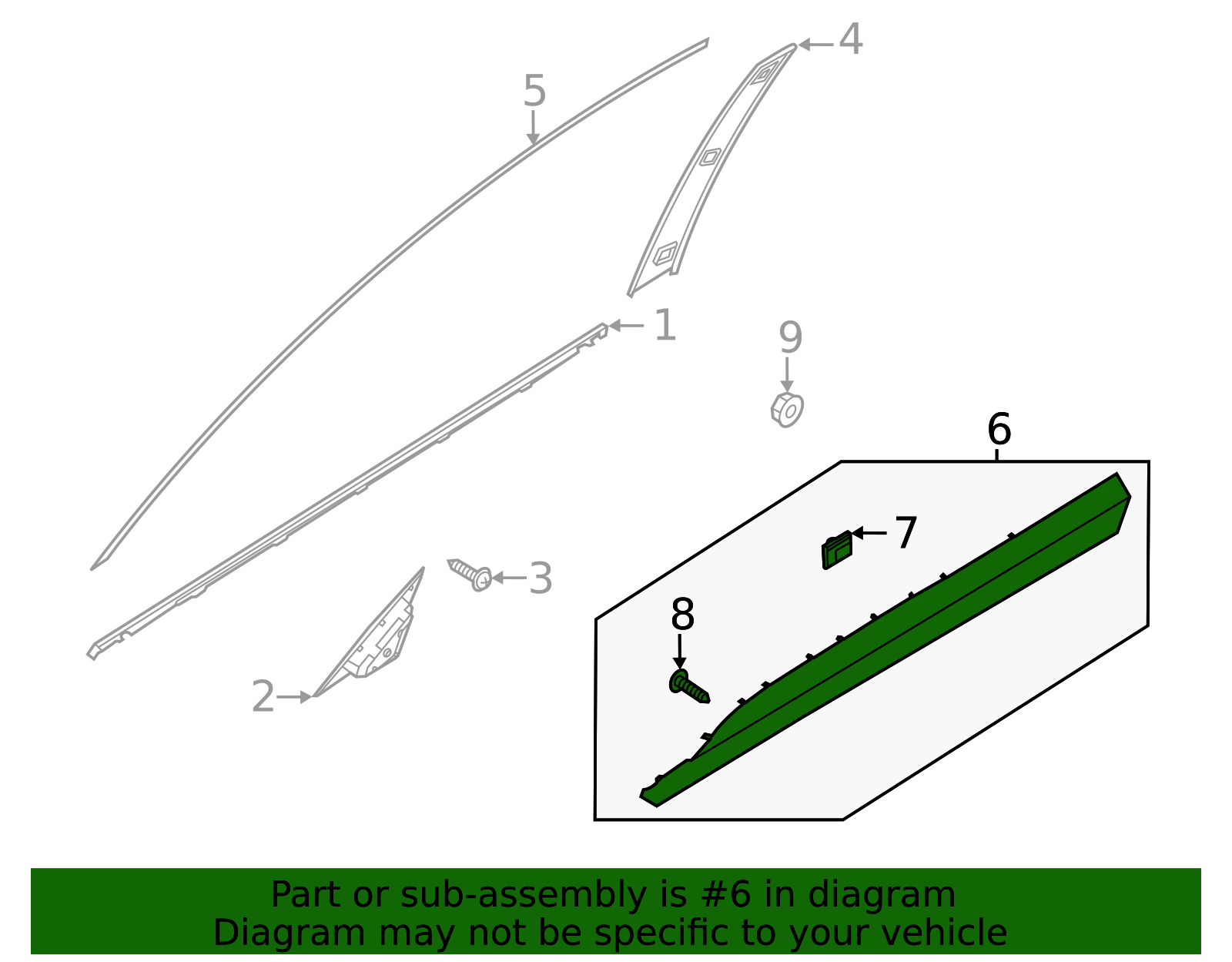 5
4
1
9
6
7
3
8
2

Part or sub-assembly is #6 in diagram
Diagram may not be specific to your vehicle