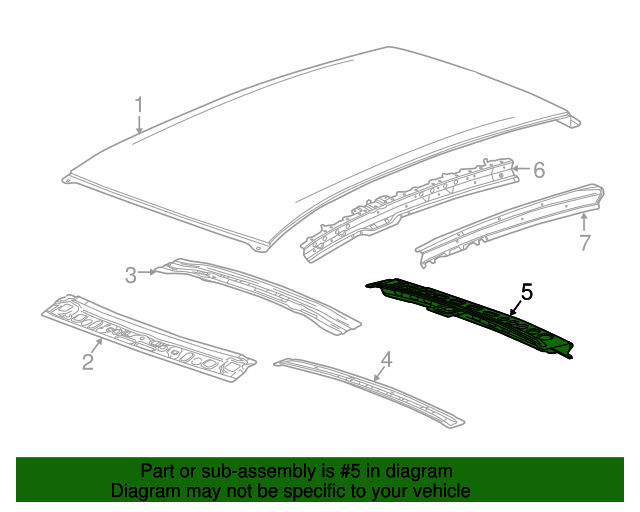 1

6

7

3

5

2

4

Part or sub-assembly is #5 in diagram
Diagram may not be specific to your vehicle