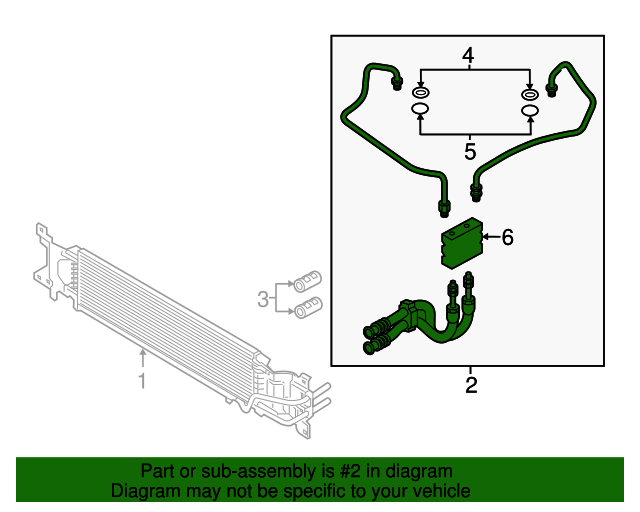 4
5
6
3
1
2
Part or sub-assembly is #2 in diagram
Diagram may not be specific to your vehicle