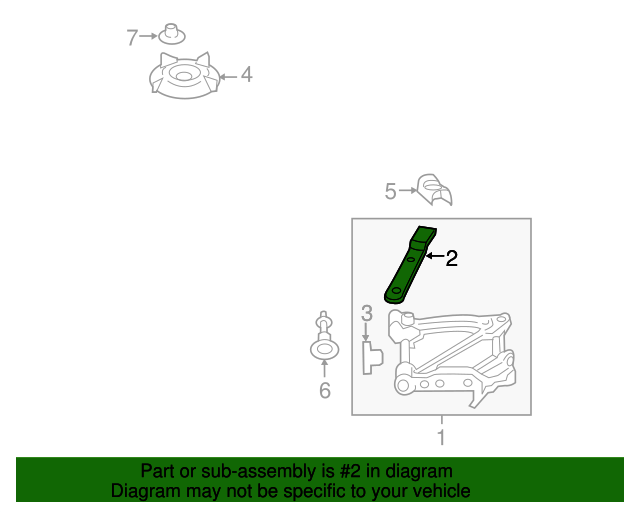 7
4
5
2
3
6
1

Part or sub-assembly is #2 in diagram
Diagram may not be specific to your vehicle