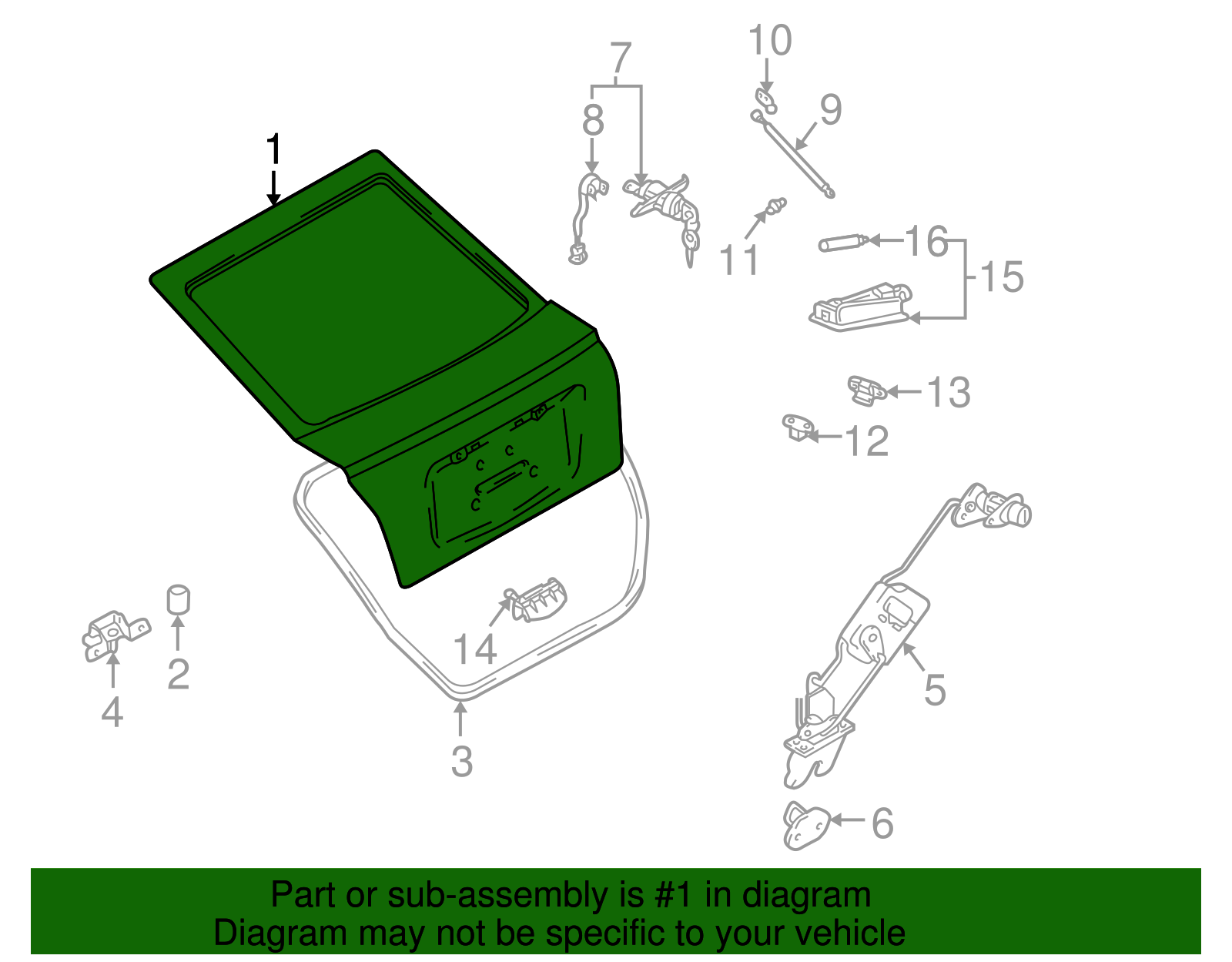 1
7
8
10
9
11
16
15
13
12
14
2
4
3
5
6

Part or sub-assembly is #1 in diagram
Diagram may not be specific to your vehicle