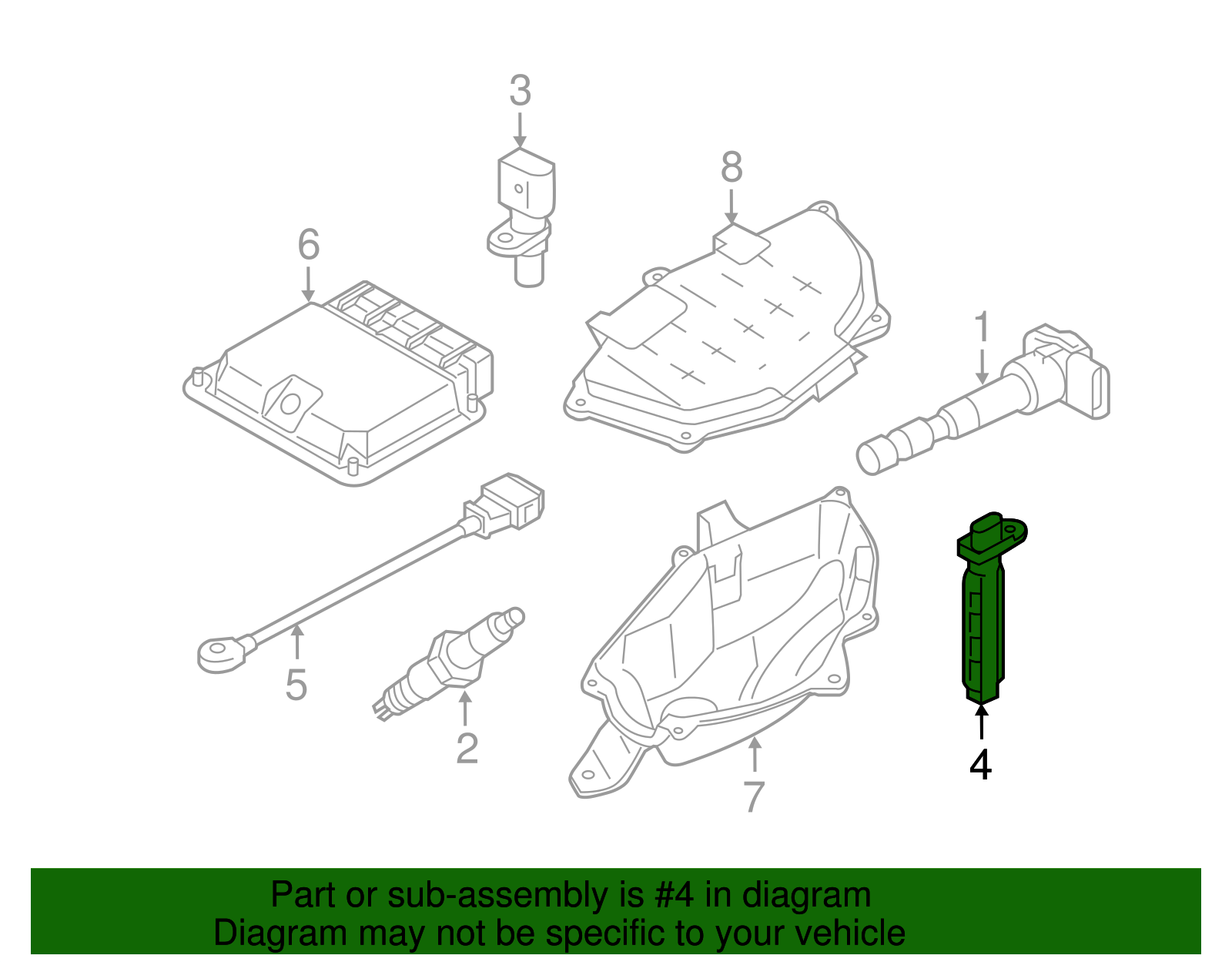 3

8

6

1

5

2

7

4

Part or sub-assembly is #4 in diagram
Diagram may not be specific to your vehicle