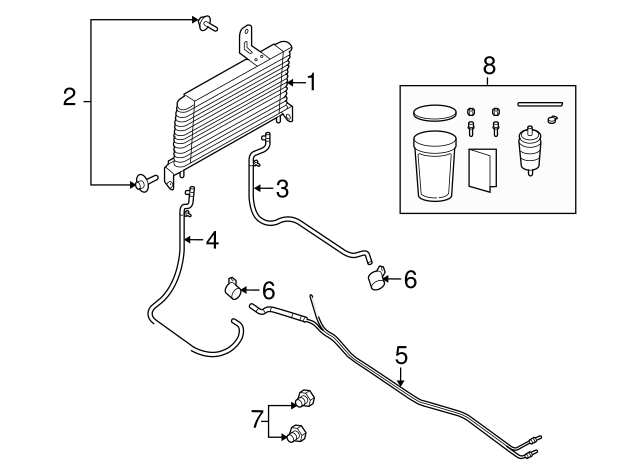 2
1
8
3
4
6
6
5
7