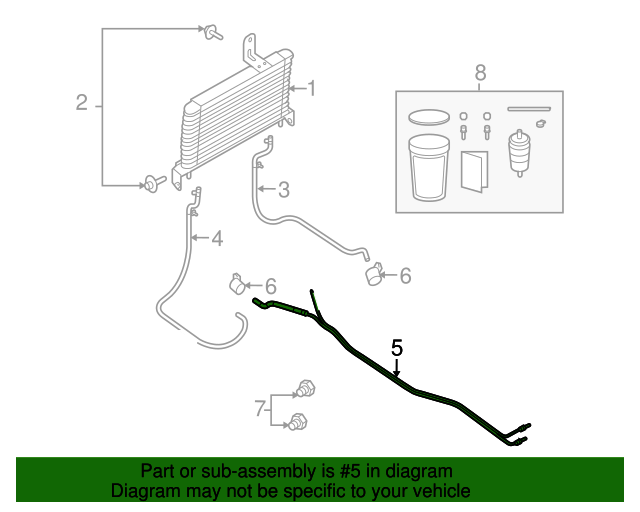 2
1
8
3
4
6
6
5
7

Part or sub-assembly is #5 in diagram
Diagram may not be specific to your vehicle