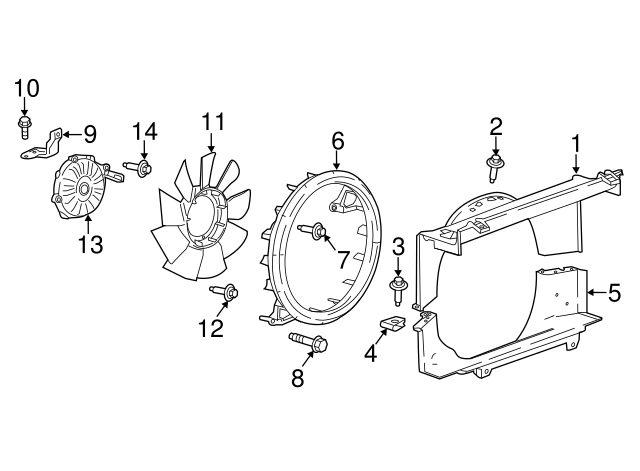 10
9
14
11
6
2
1
13
7
3
5
12
4
8