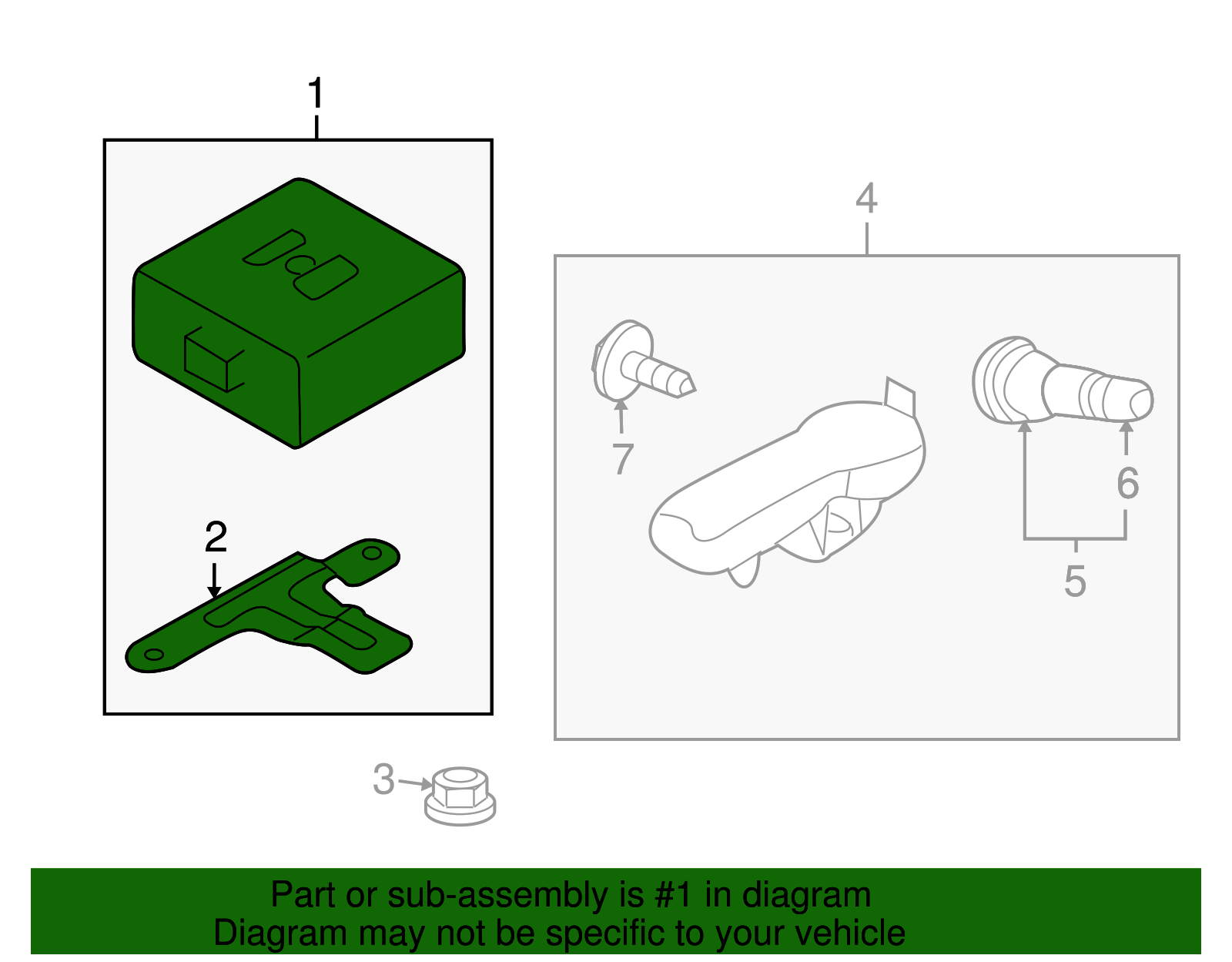 1

2

4

7

6

5

3

Part or sub-assembly is #1 in diagram
Diagram may not be specific to your vehicle