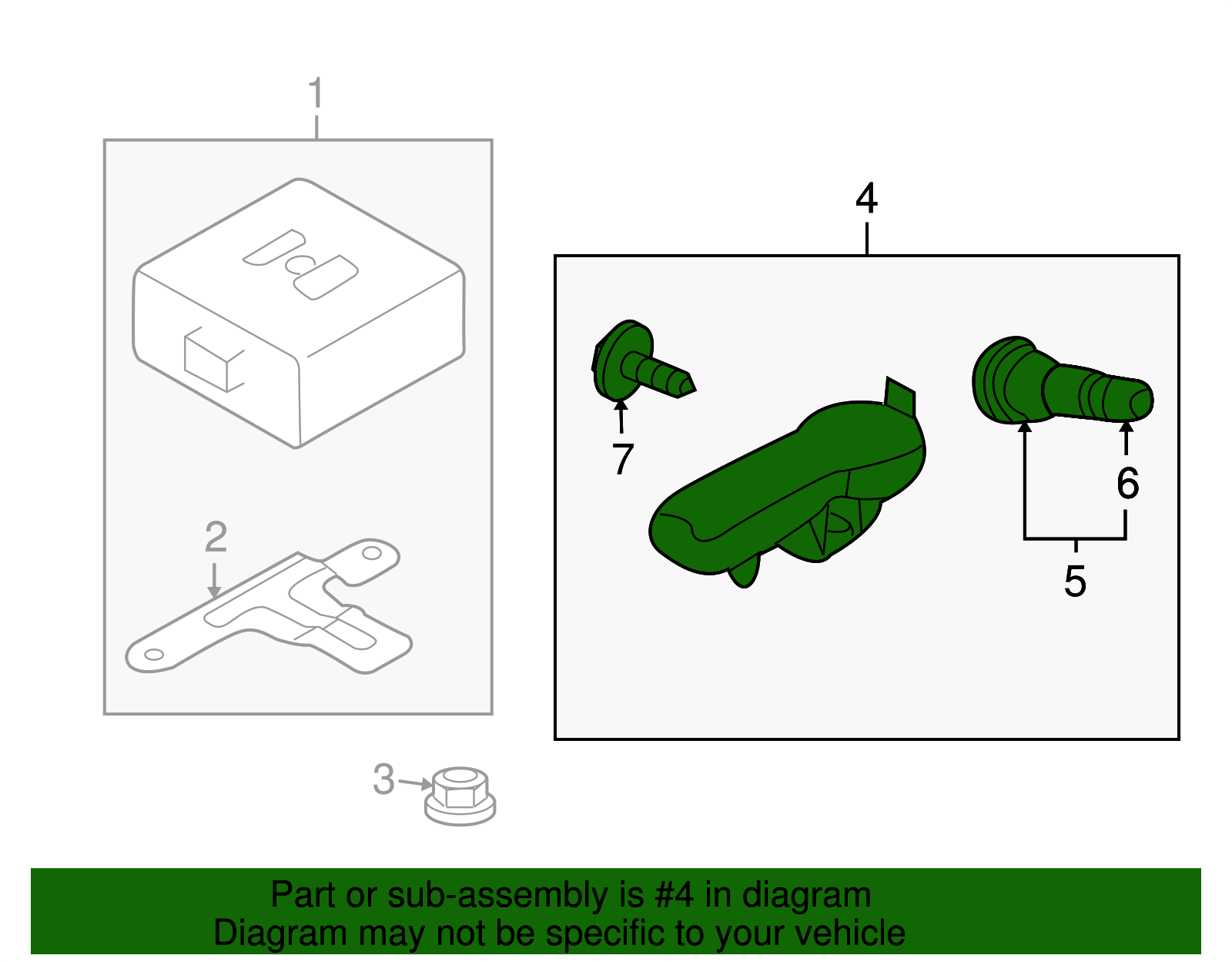 1

2

3

4

7

6

5

Part or sub-assembly is #4 in diagram
Diagram may not be specific to your vehicle