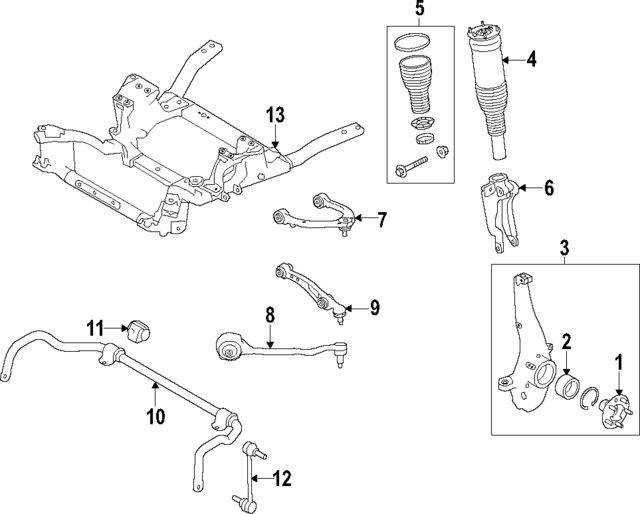 5
4
13
6
7
3
9
8
11
2
1
10
12