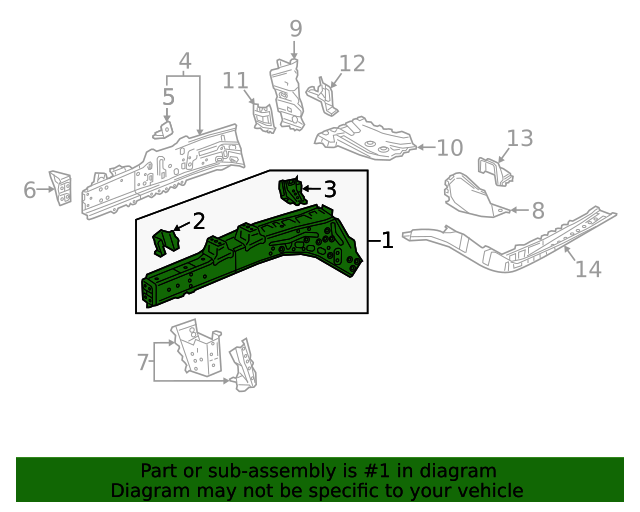 9
4
12
11
5
10
13
6
3
8
2
1
14
7

Part or sub-assembly is #1 in diagram
Diagram may not be specific to your vehicle