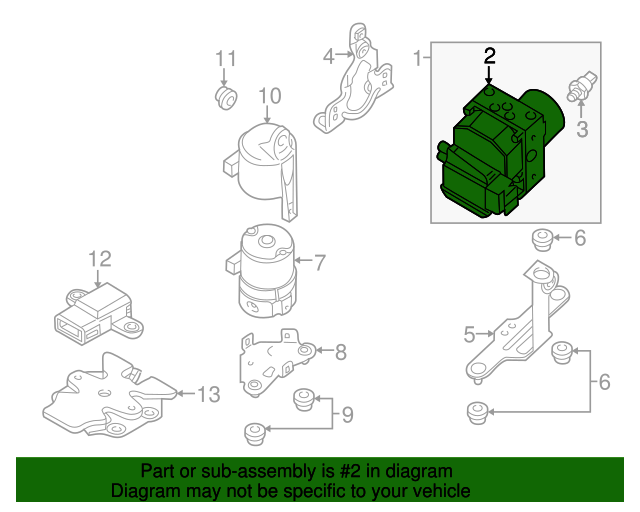 11
4
1
2
3
10
6
12
7
5
8
6
13
9

Part or sub-assembly is #2 in diagram
Diagram may not be specific to your vehicle