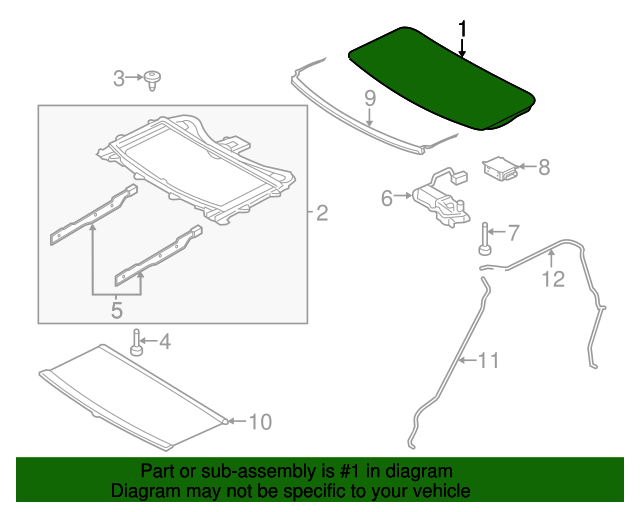 1
3
9
8
6
2
7
12
5
4
11
10

Part or sub-assembly is #1 in diagram
Diagram may not be specific to your vehicle