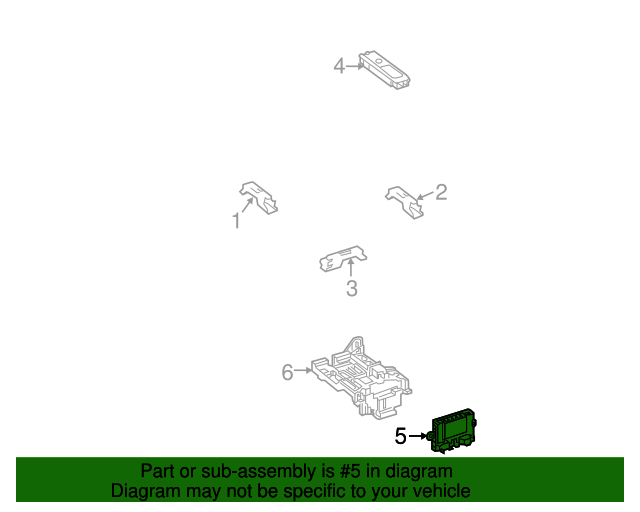 4

1

2

3

6

5

Part or sub-assembly is #5 in diagram
Diagram may not be specific to your vehicle