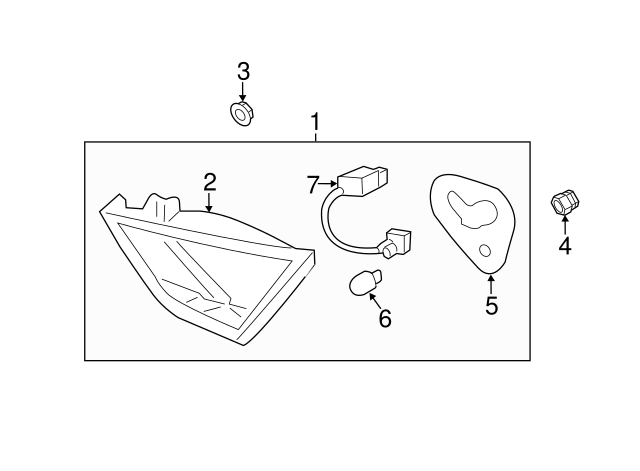 3
1
2
7
4
5
6