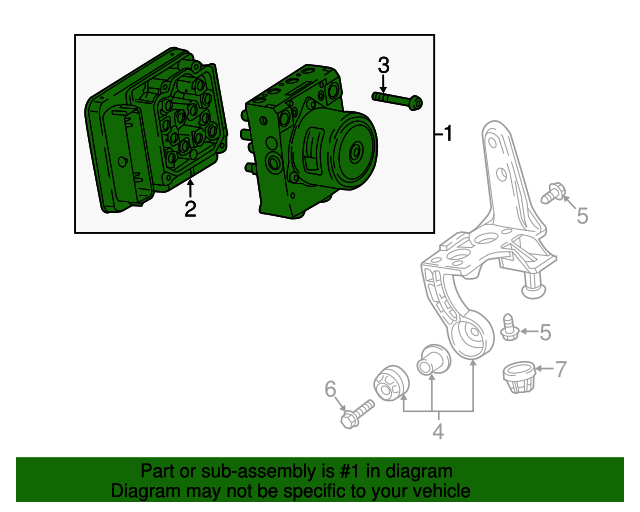 3
1
2
5
5
7
6
4

Part or sub-assembly is #1 in diagram
Diagram may not be specific to your vehicle