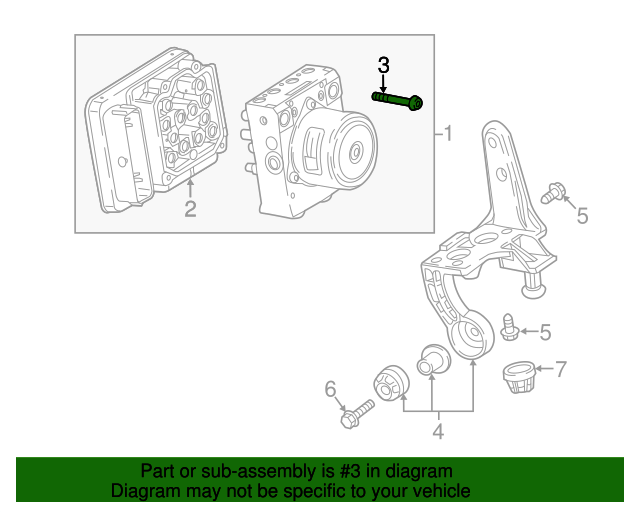 3
1
2
5
5
7
6
4

Part or sub-assembly is #3 in diagram
Diagram may not be specific to your vehicle