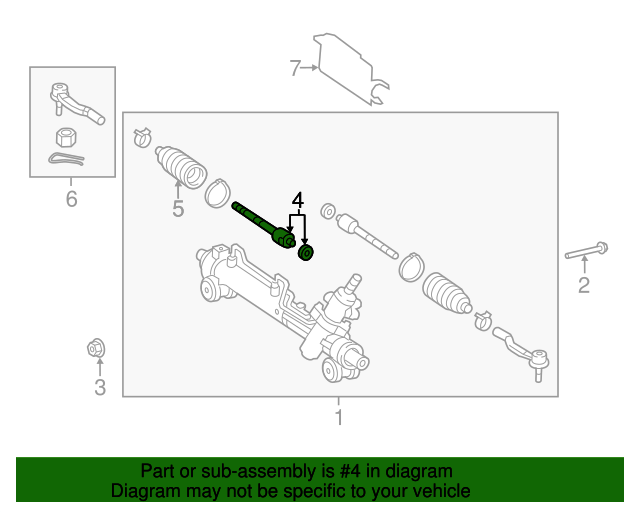 7
6
5
4
2
3
1
Part or sub-assembly is #4 in diagram
Diagram may not be specific to your vehicle