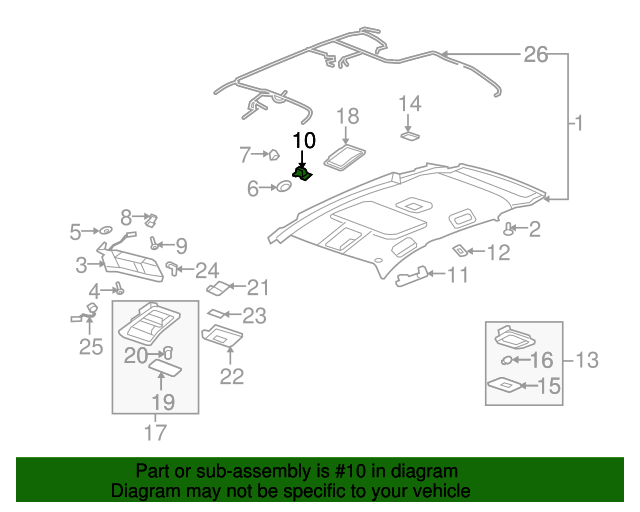 26
1
14
18
10
7
6
8
5
9
2
3
24
12
11
4
21
23
25
20
22
19
17
16
13
15

Part or sub-assembly is #10 in diagram
Diagram may not be specific to your vehicle