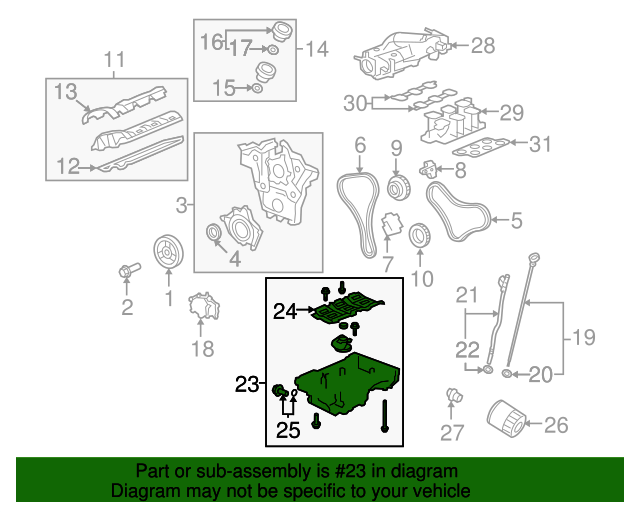 11
13
12
16
17
14
15
28
30
29
31
3
4
6
9
8
5
7
10
2
1
18
24
23
25
21
22
19
20
27
26

Part or sub-assembly is #23 in diagram
Diagram may not be specific to your vehicle