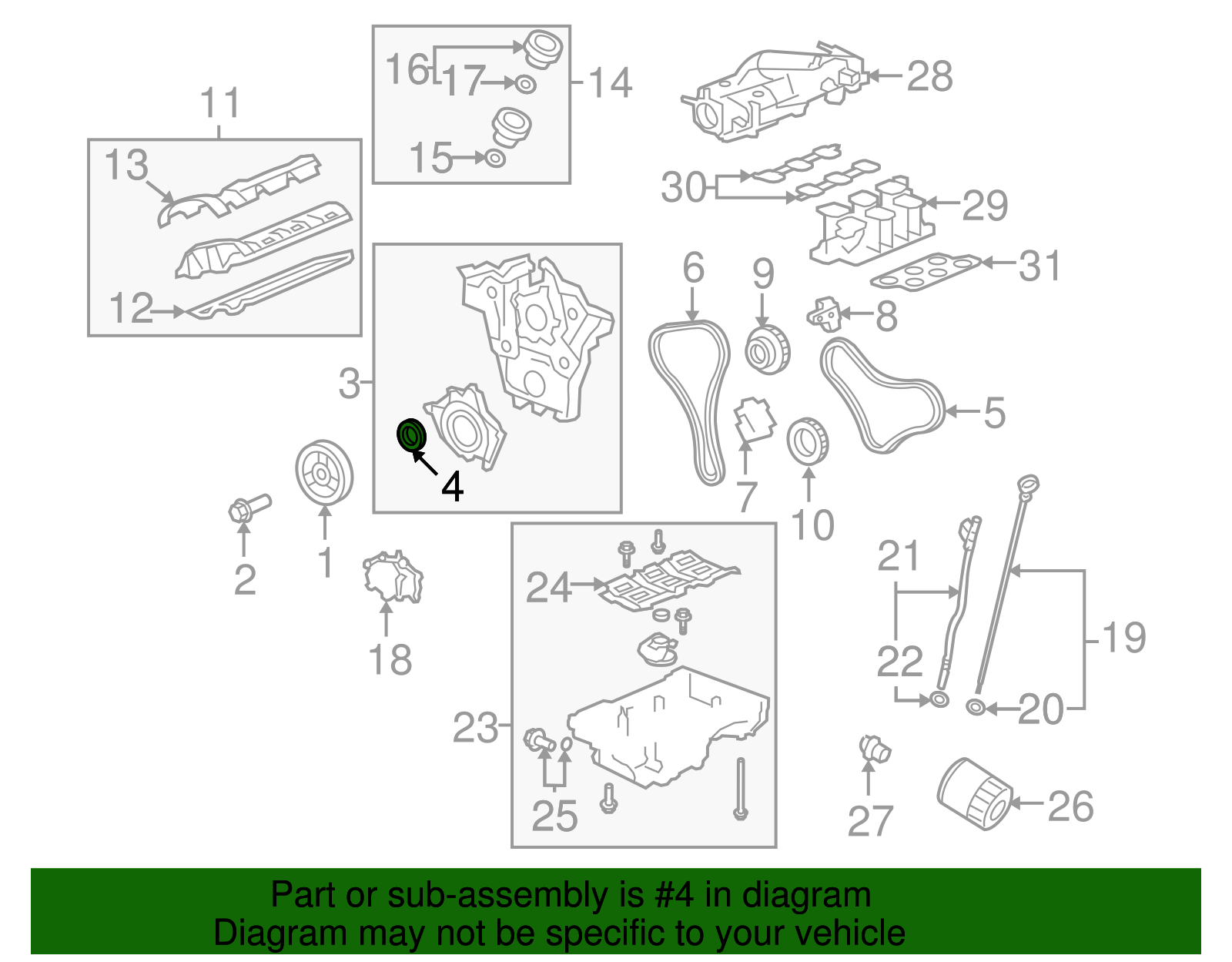 11
13
12
16
17
14
15
28
30
29
31
3
4
6
9
8
5
7
10
2
1
18
24
23
25
21
22
19
20
27
26

Part or sub-assembly is #4 in diagram
Diagram may not be specific to your vehicle