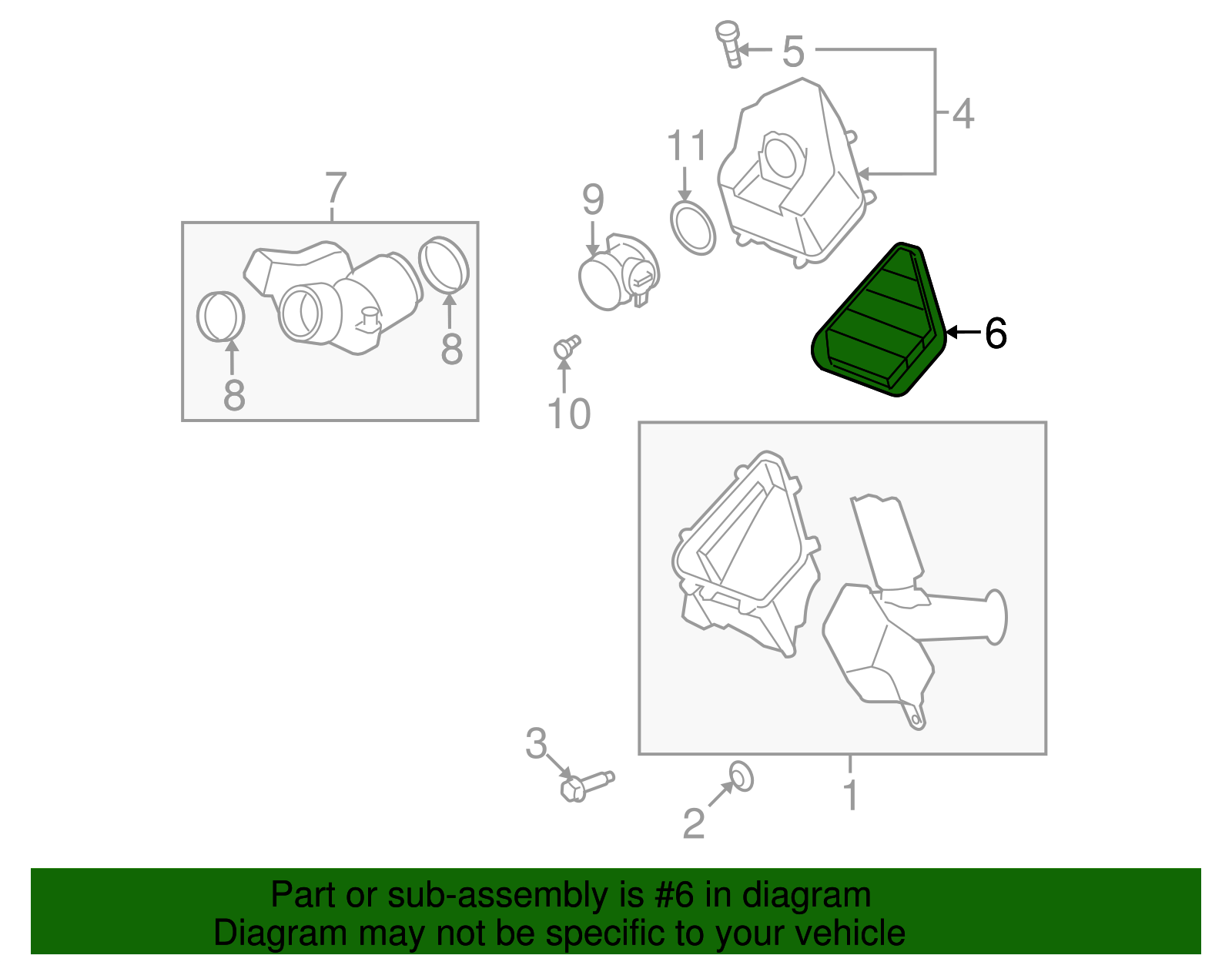 5
4
11
7
9
8
8
6
10
3
2
1

Part or sub-assembly is #6 in diagram
Diagram may not be specific to your vehicle