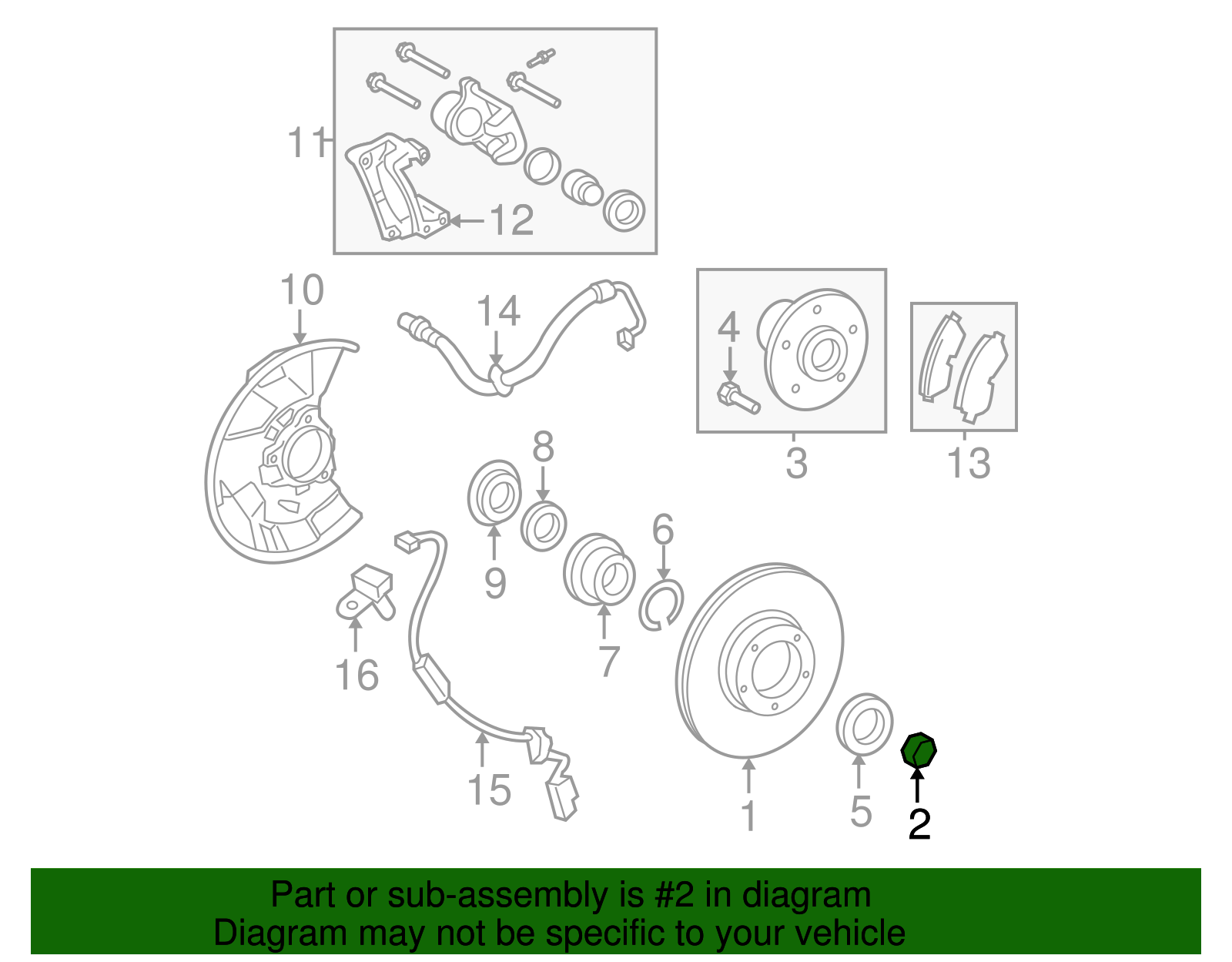 11
12
10
14
4
3
13
8
9
6
7
16
15
1
5
2

Part or sub-assembly is #2 in diagram
Diagram may not be specific to your vehicle