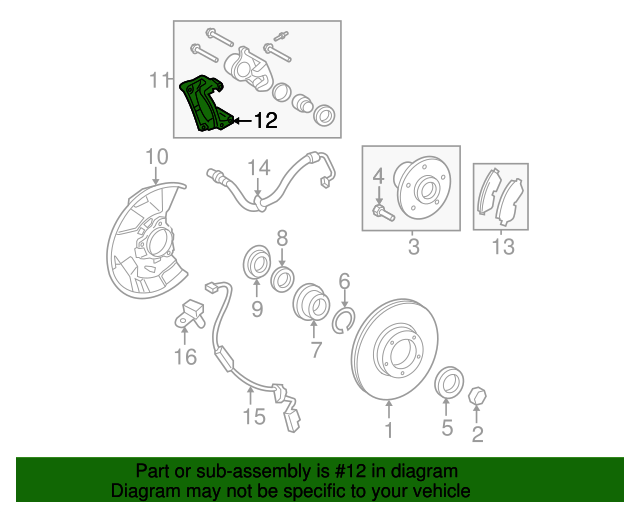 11
12
10
14
4
3
13
8
9
6
7
16
15
1
5
2

Part or sub-assembly is #12 in diagram
Diagram may not be specific to your vehicle