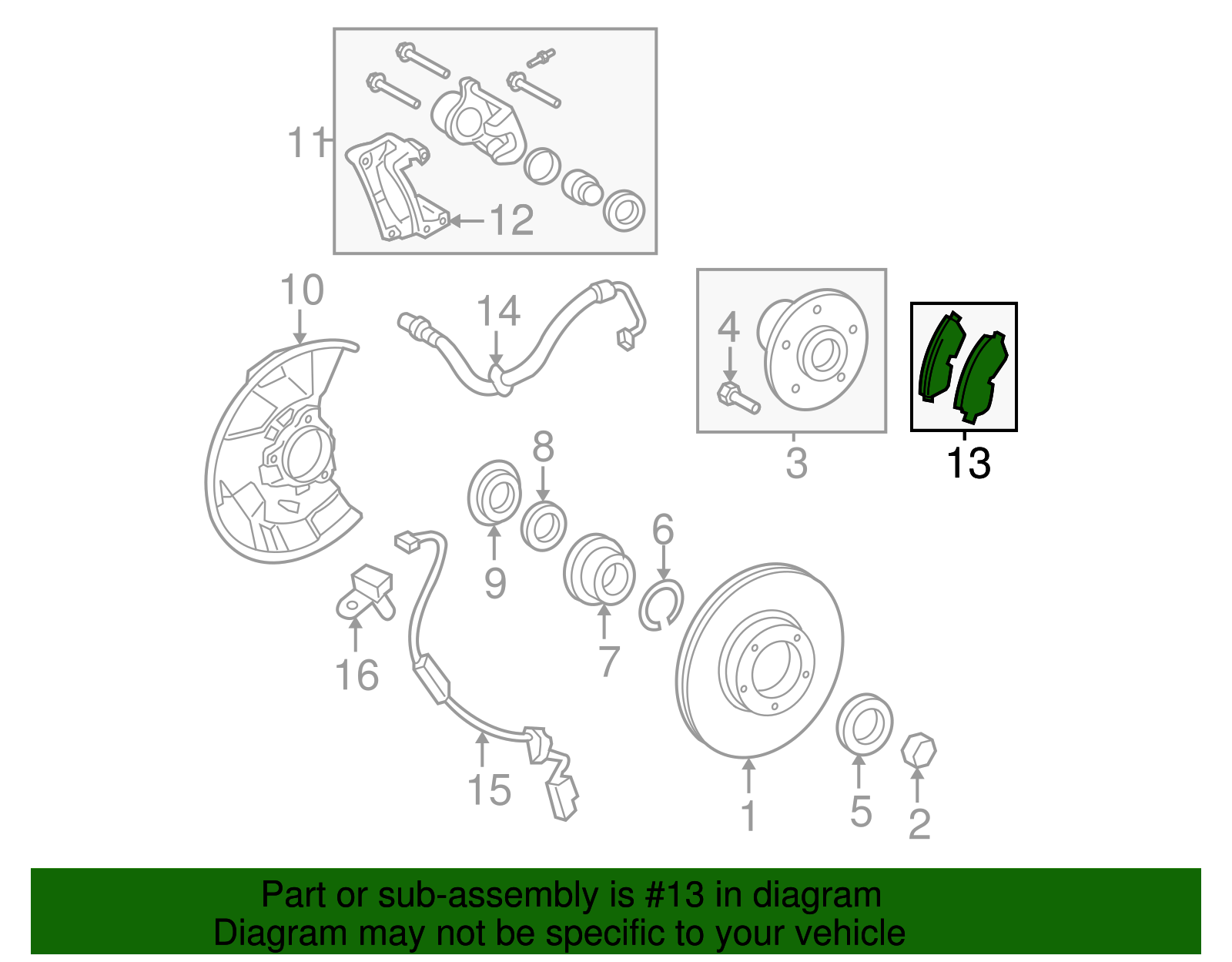 11
12
10
14
4
3
13
8
9
6
7
16
15
1
5
2

Part or sub-assembly is #13 in diagram
Diagram may not be specific to your vehicle