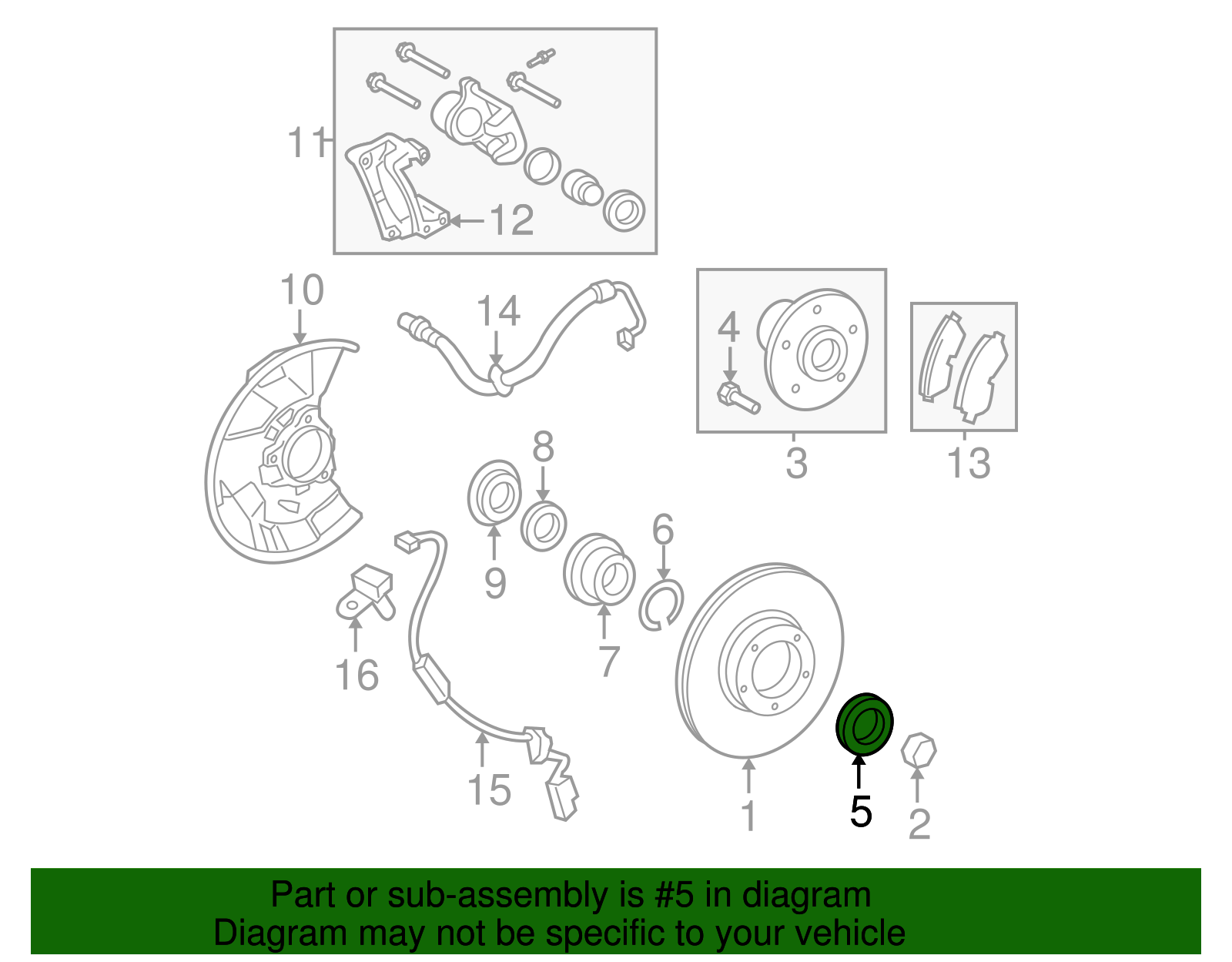 11
12
10
14
4
3
13
8
9
6
7
16
15
1
5
2

Part or sub-assembly is #5 in diagram
Diagram may not be specific to your vehicle