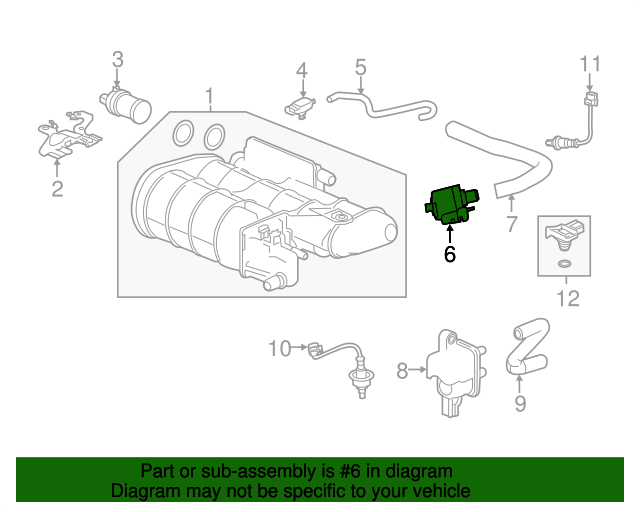 3
4
5
11
1
2
6
7
12
10
8
9

Part or sub-assembly is #6 in diagram
Diagram may not be specific to your vehicle