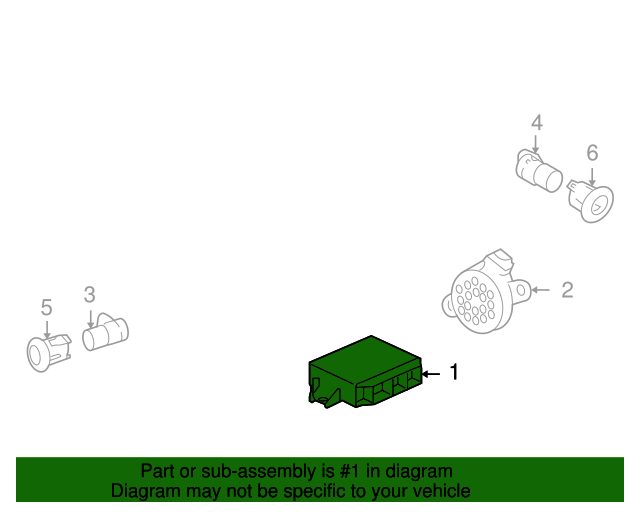 4
6
2
5
3
1

Part or sub-assembly is #1 in diagram
Diagram may not be specific to your vehicle